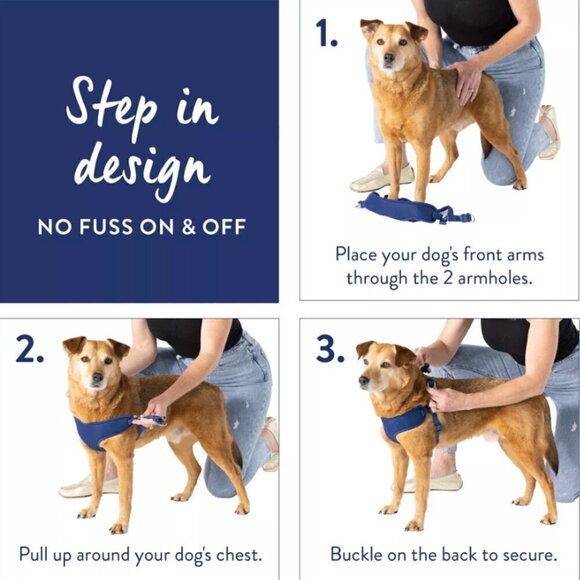 Step in design

NO FUSS ON & OFF

1.

Place your dog's front arms through the 2 armholes.

2.

Pull up around your dog's chest.

3.

Buckle on the back to secure.